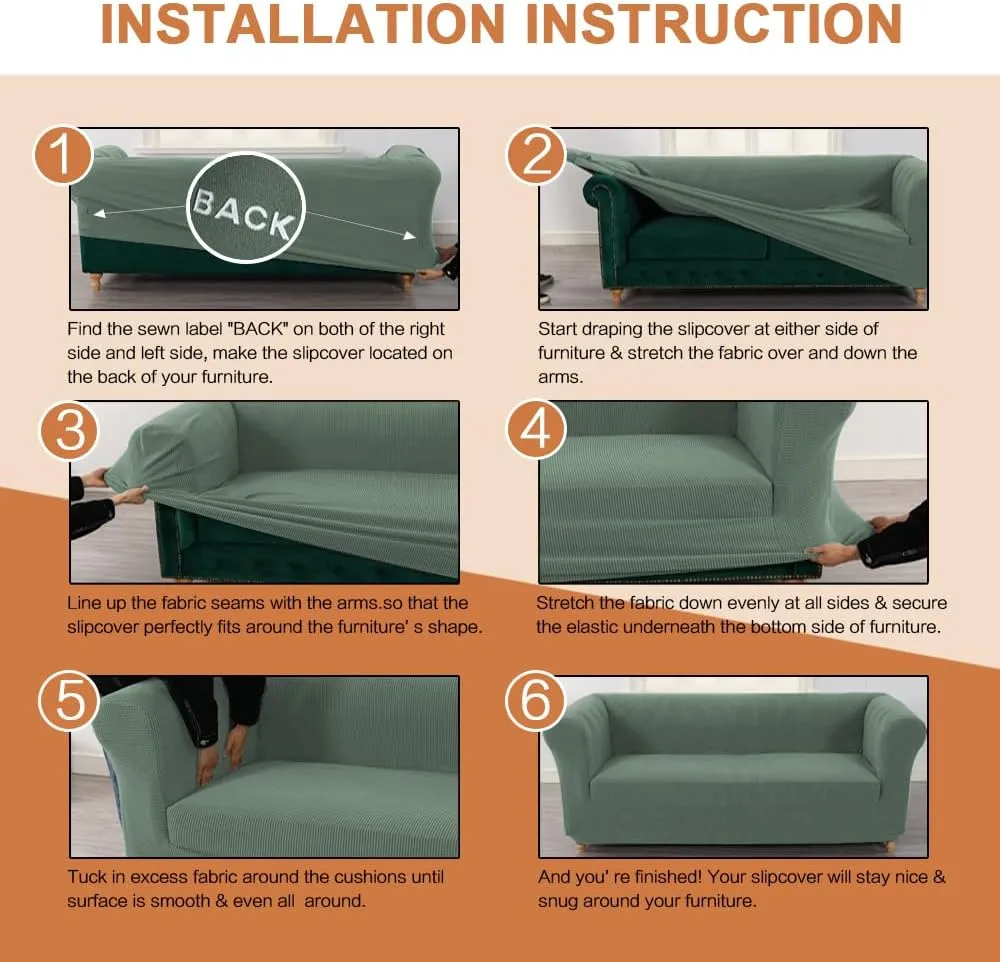 INSTALLATION INSTRUCTION

1

BACK

Find the sewn label "BACK" on both of the right side and left side, make the slipcover located on the back of your furniture.

2

Start draping the slipcover at either side of furniture & stretch the fabric over and down the arms.

3

Line up the fabric seams with the arms.so that the slipcover perfectly fits around the furniture' s shape.

4

Stretch the fabric down evenly at all sides & secure the elastic underneath the bottom side of furniture.

5

Tuck in excess fabric around the cushions until surface is smooth & even all around.

6

And you' re finished! Your slipcover will stay nice & snug around your furniture.