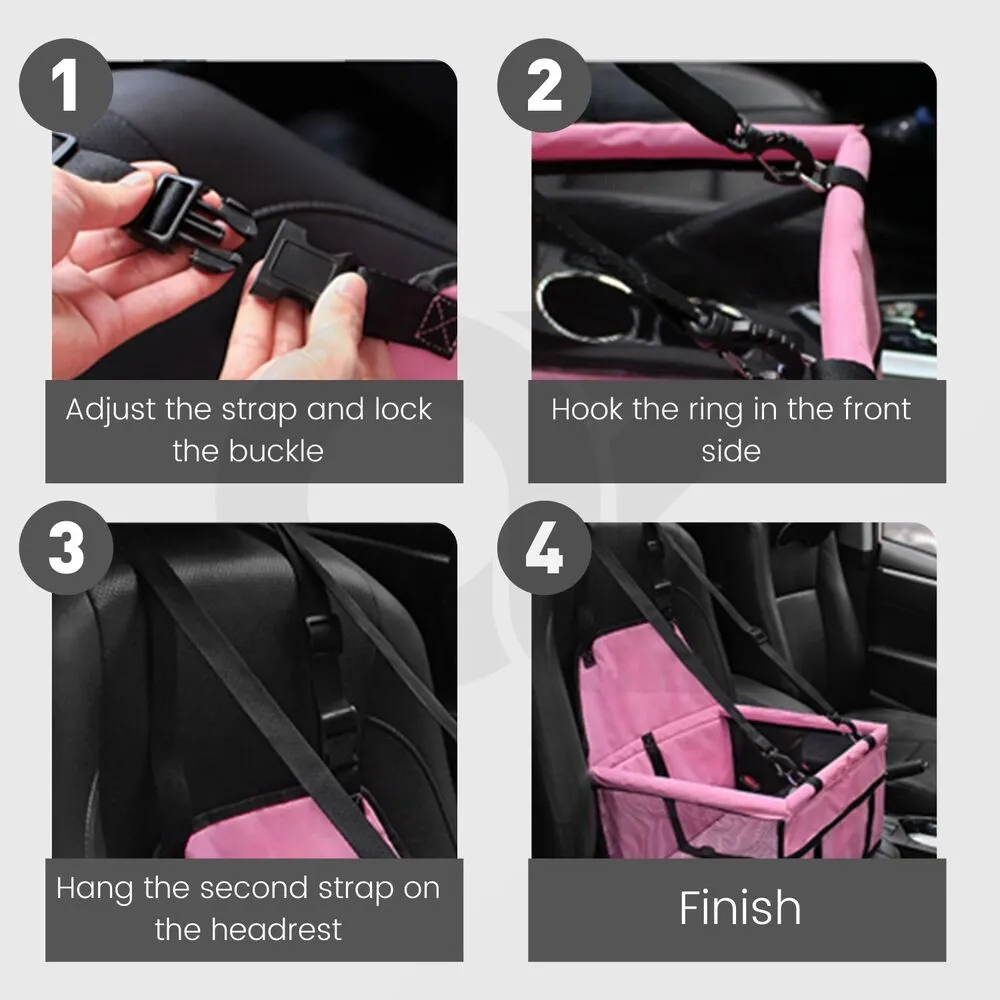 1

Adjust the strap and lock the buckle

2

Hook the ring in the front side

3

Hang the second strap on the headrest

4

Finish